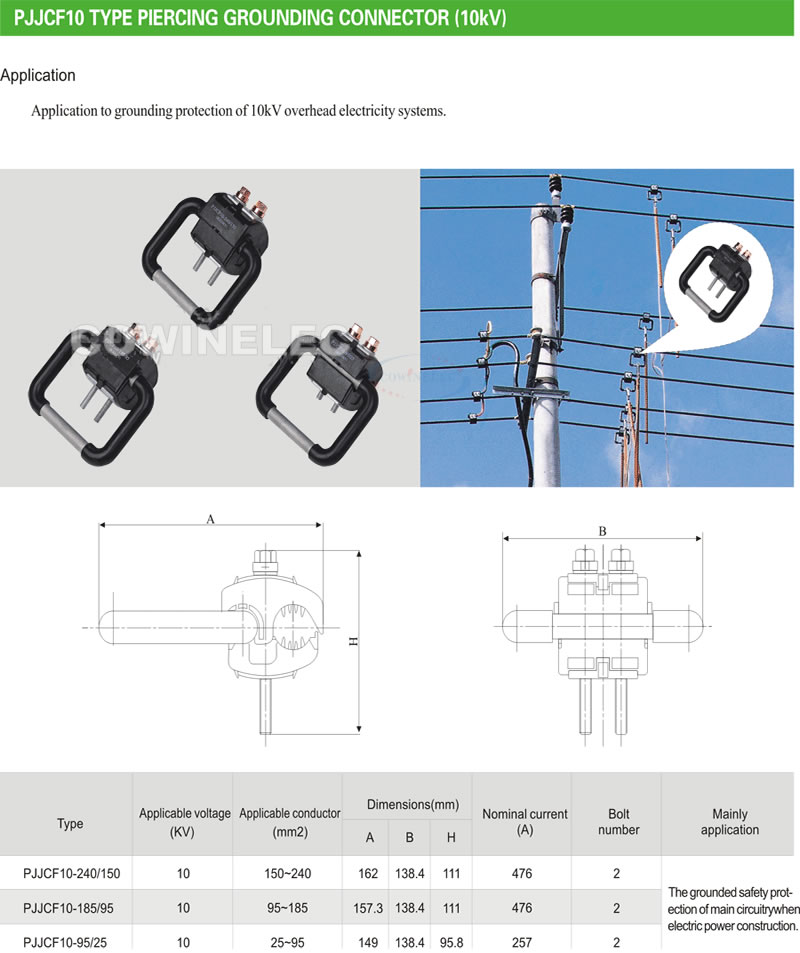 PJJCF10 TYPE PIERCING GROUNDING CONNECTOR (10kV)

Application

Application to grounding protection of 10kV overhead electricity systems.

COWINELEC

A

H

B

| Type | Applicable voltage (KV) | Applicable conductor (mm2) | Dimensions(mm) A | Dimensions(mm) B | Dimensions(mm) H | Nominal current (A) | Bolt number | Mainly application |
|---|---|---|---|---|---|---|---|---|
| PJJCF10-240/150 | 10 | 150~240 | 162 | 138.4 | 111 | 476 | 2 | The grounded safety protection of main circuitrywhen electric power construction. |
| PJJCF10-185/95 | 10 | 95~185 | 157.3 | 138.4 | 111 | 476 | 2 | |
| PJJCF10-95/25 | 10 | 25~95 | 149 | 138.4 | 95.8 | 257 | 2 | |